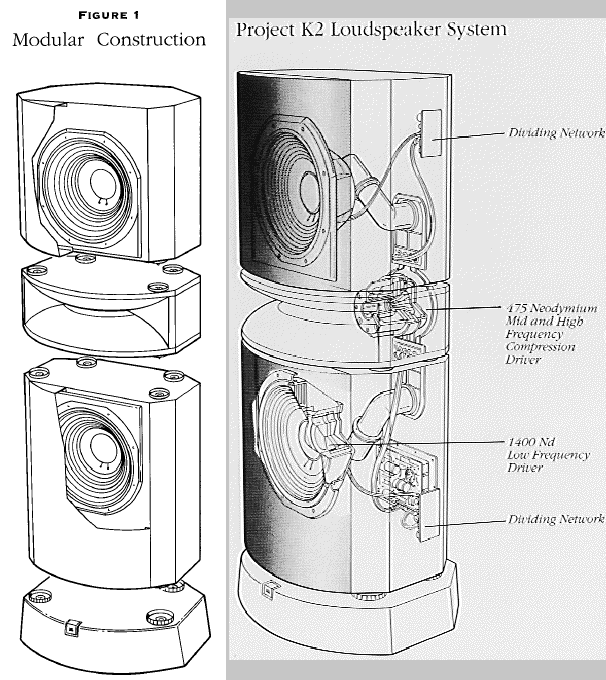 FIGURE 1
Modular Construction

Project K2 Loudspeaker System

Dividing Network

475 Neodymium Mid and High Frequency Compression Driver

1400 Nd Low Frequency Driver

Dividing Network